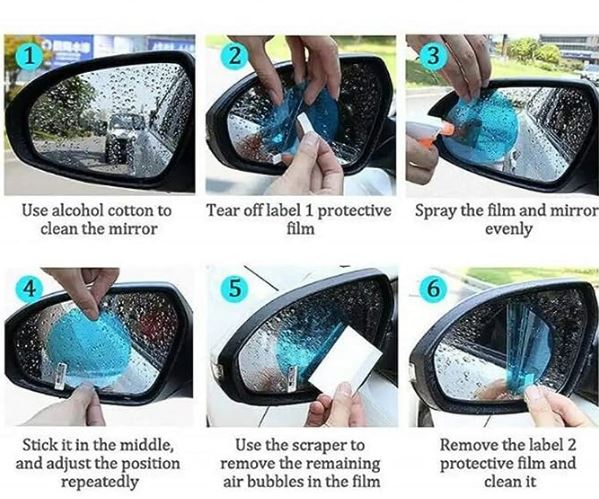 1
Use alcohol cotton to clean the mirror

2
Tear off label 1 protective film

3
Spray the film and mirror evenly

4
Stick it in the middle, and adjust the position repeatedly

5
Use the scraper to remove the remaining air bubbles in the film

6
Remove the label 2 protective film and clean it